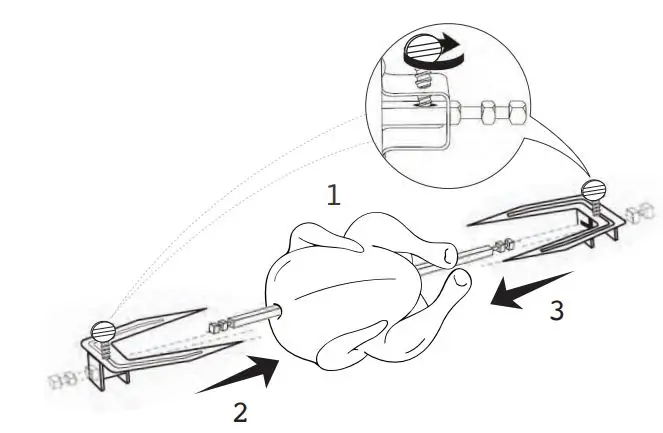 1

3

2