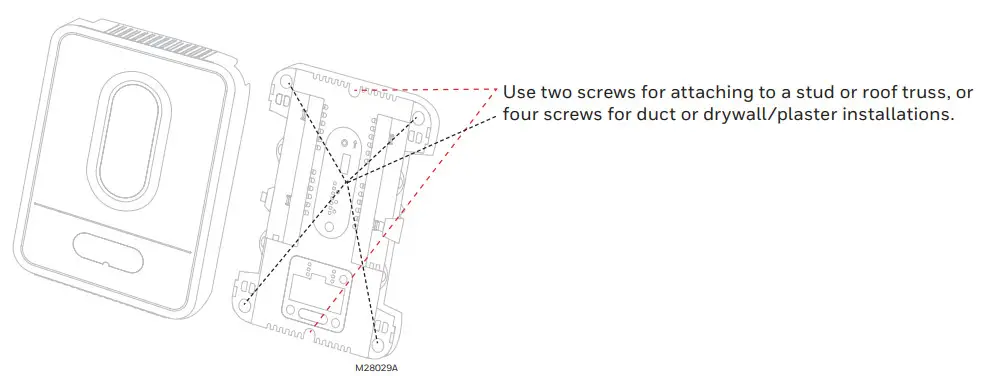 Use two screws for attaching to a stud or roof truss, or four screws for duct or drywall/plaster installations.

M28029A