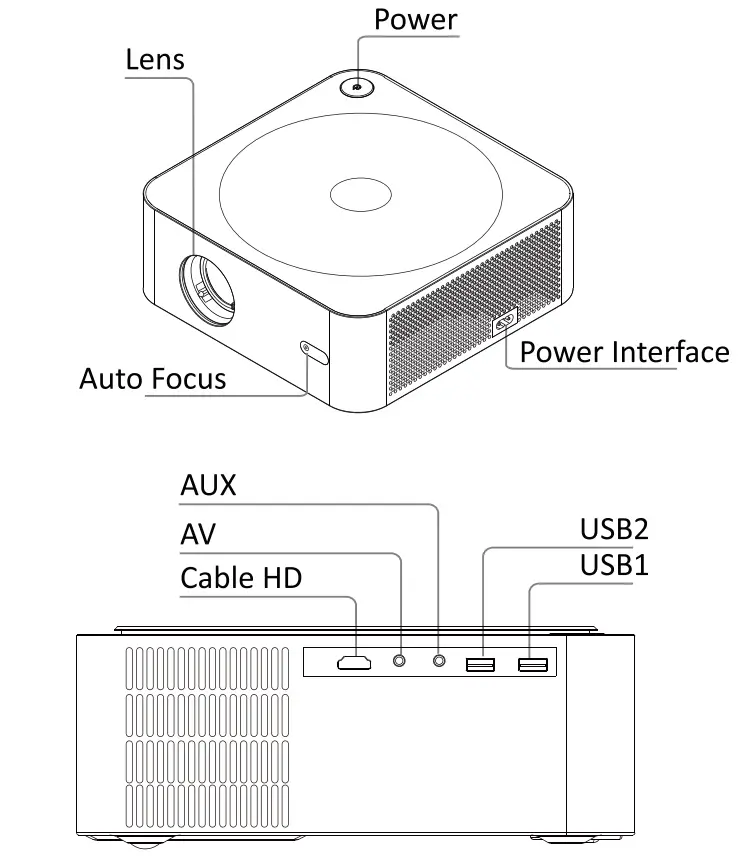 Power
Lens
Power Interface
Auto Focus

AUX
AV
Cable HD
USB2
USB1