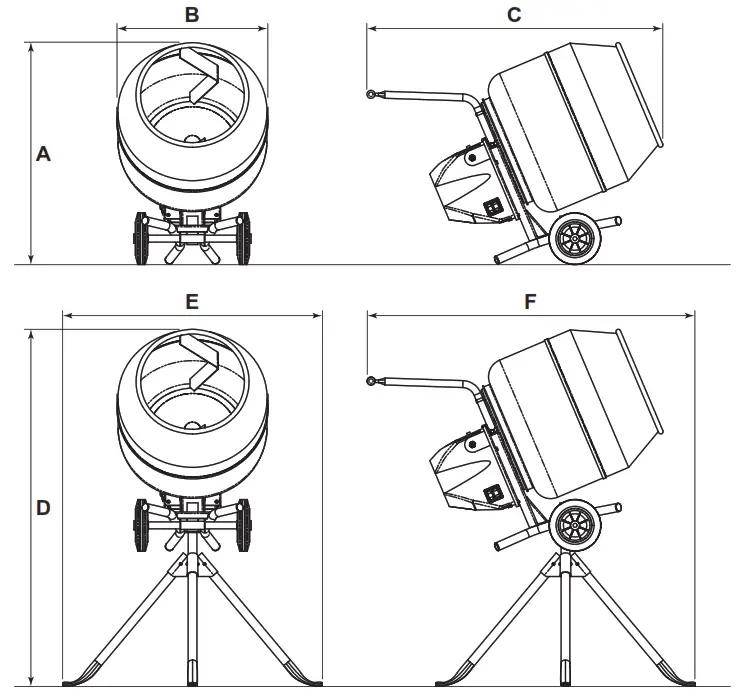 B
C
A
E
F
D