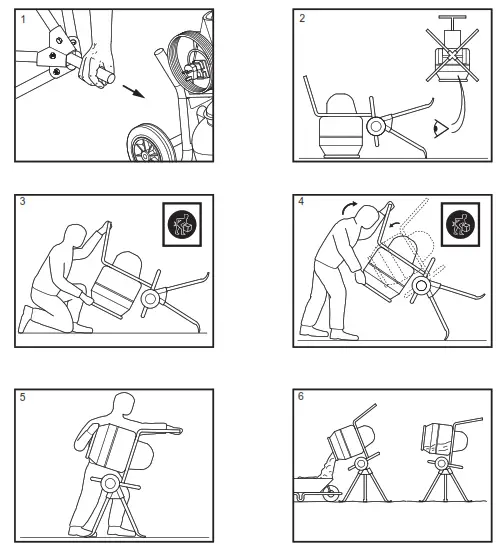 1

2

3

4

5

6