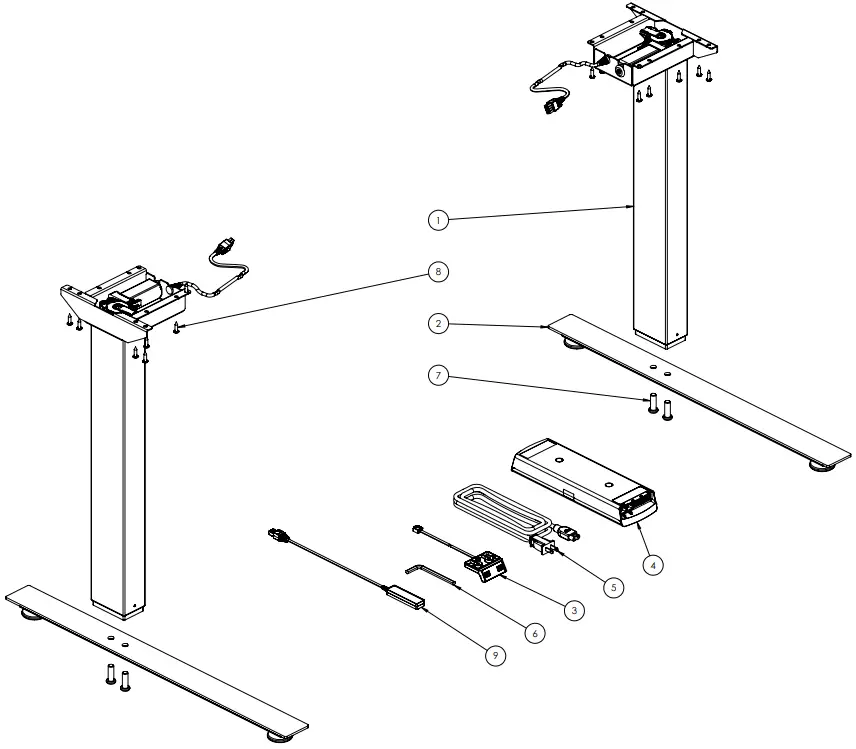 1
8
2
7
4
5
3
6
9