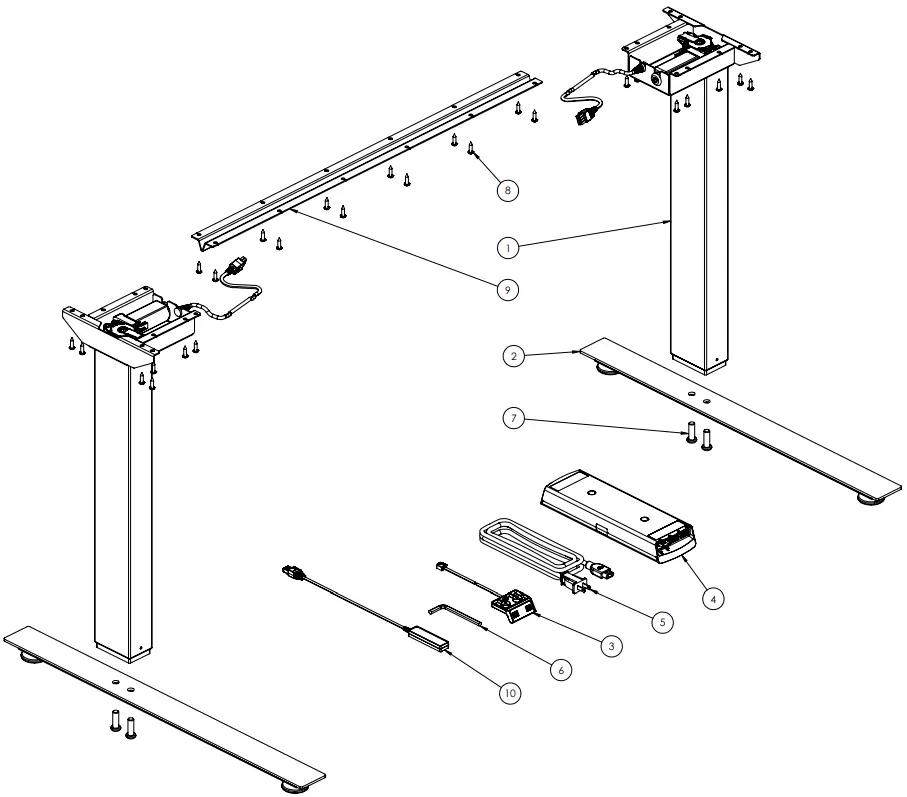 8
1
9
2
7
4
5
3
6
10