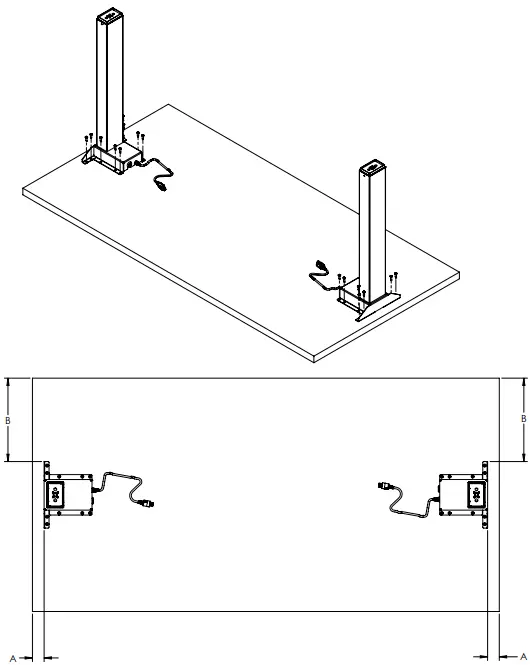 B
B
A
A