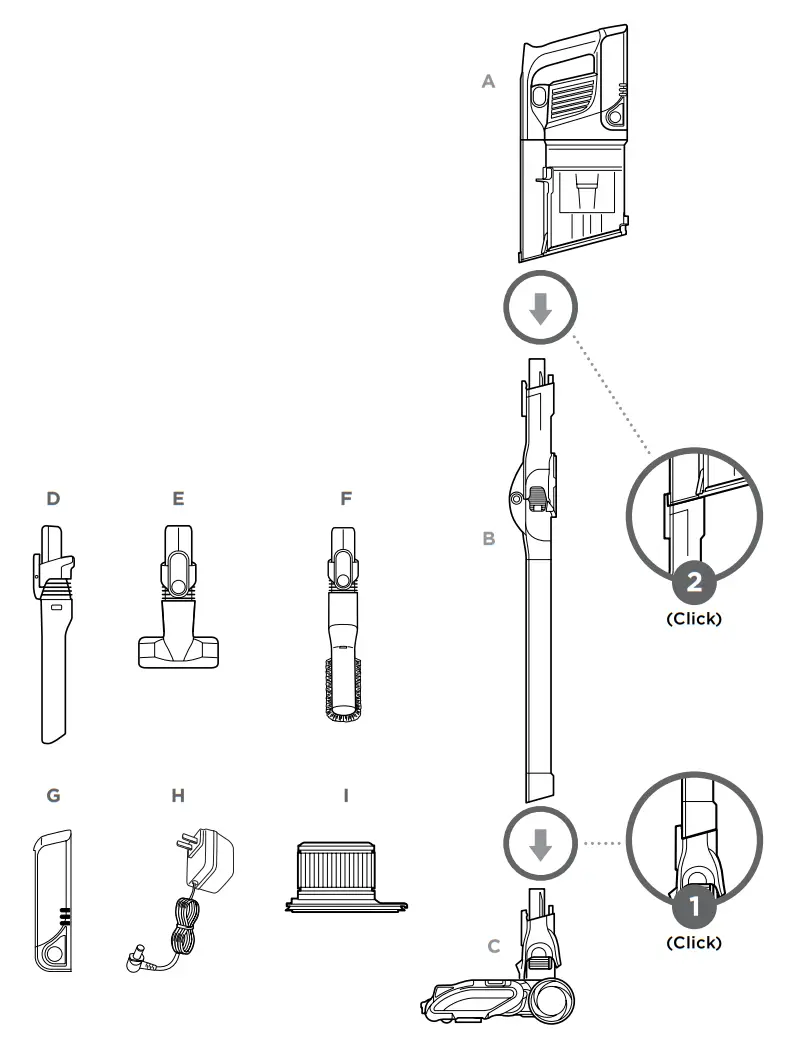 A

D E F

B

2
(Click)

G H I

1
(Click)

C