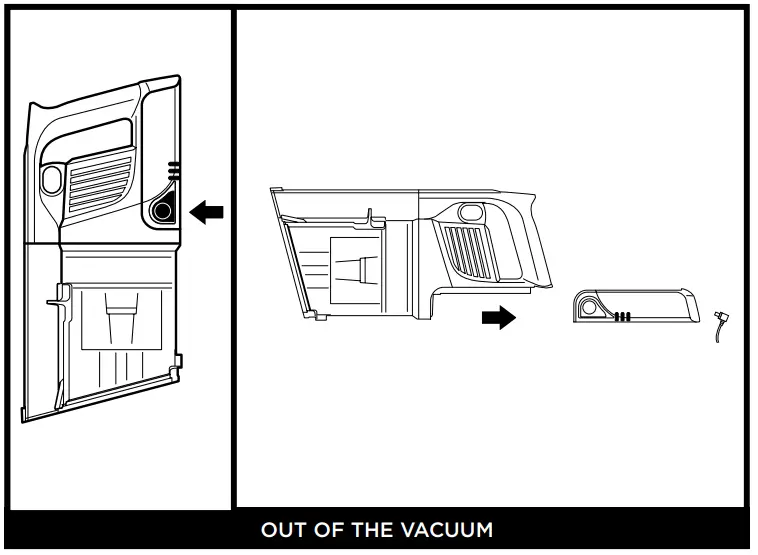 OUT OF THE VACUUM