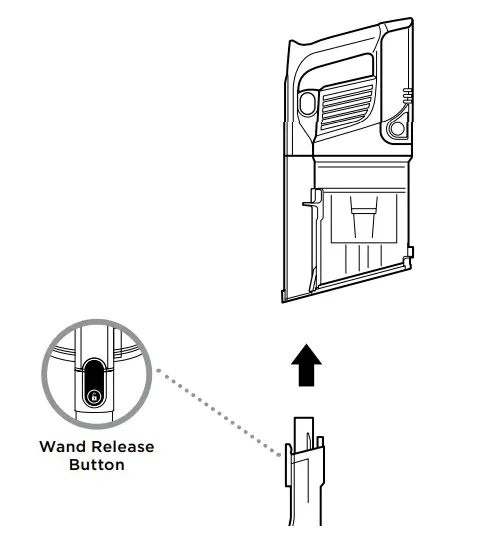 Wand Release Button