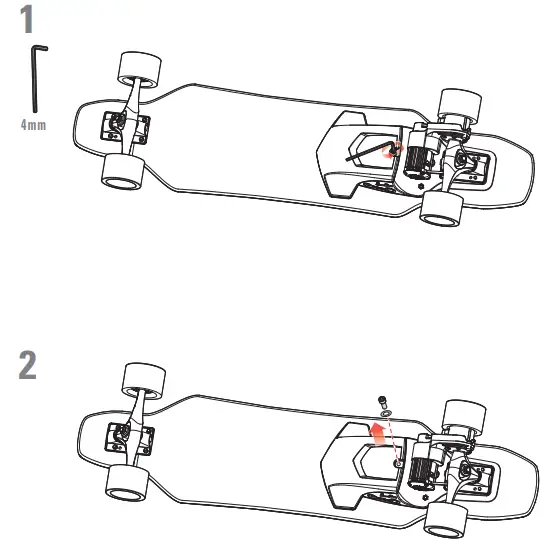 1

4mm

2