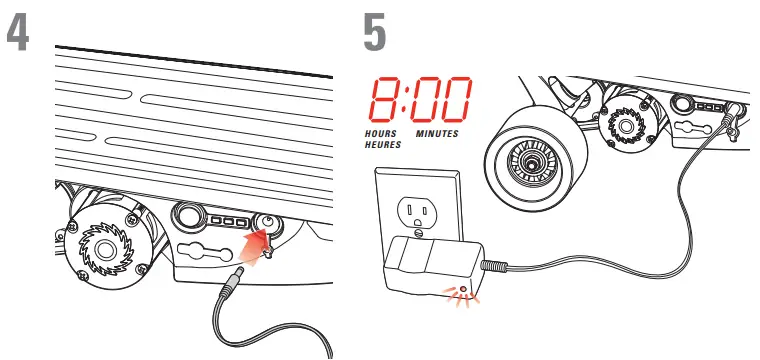 4

5

8:00

HOURS
HEURES

MINUTES