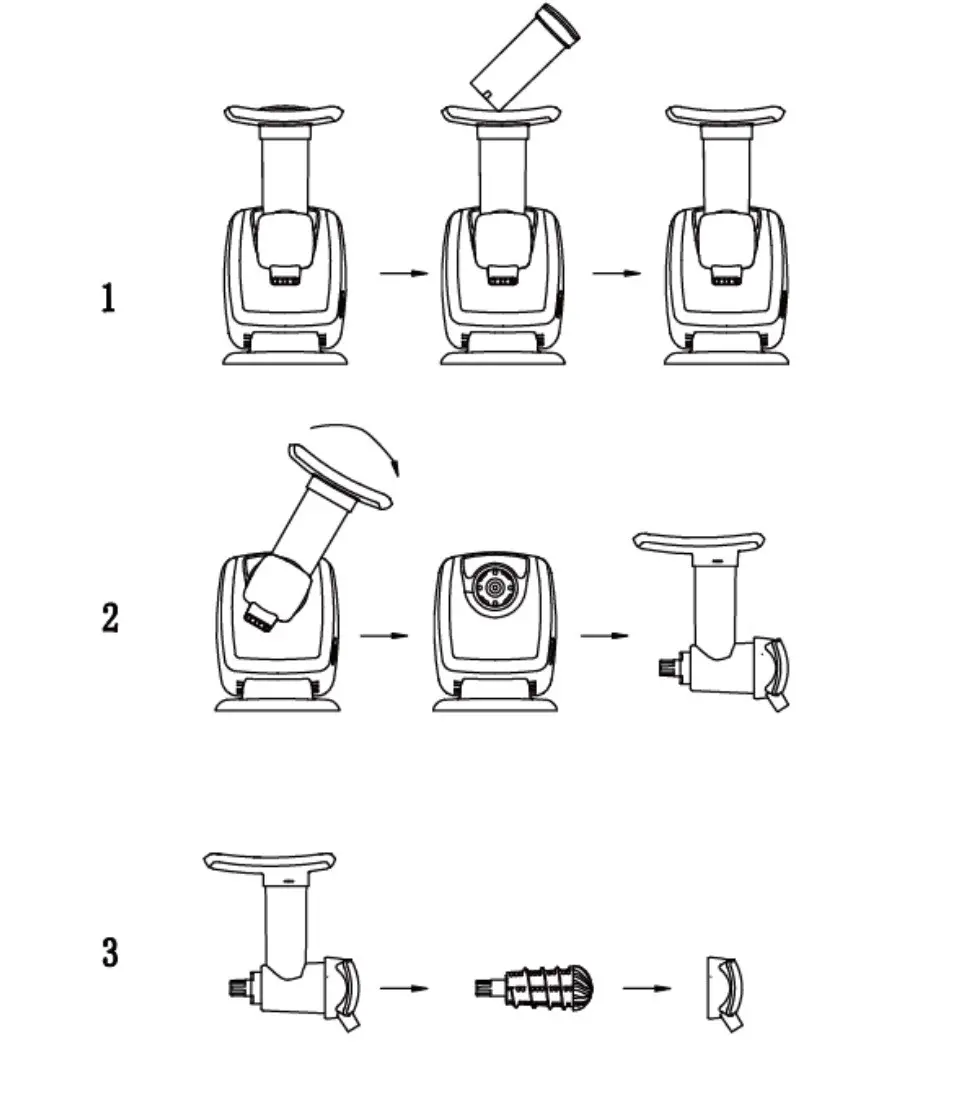 1

2

3