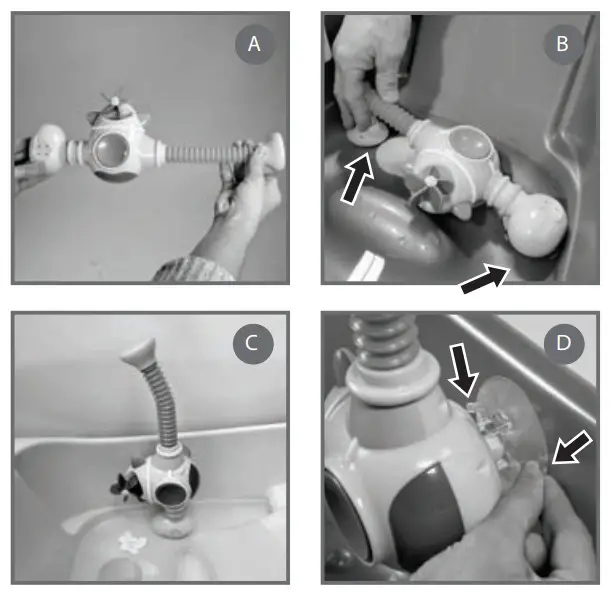 A

B

C

D