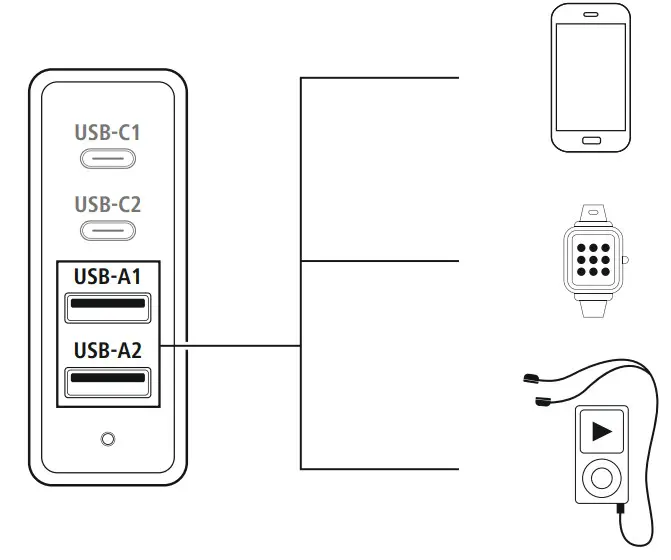 USB-C1
USB-C2
USB-A1
USB-A2