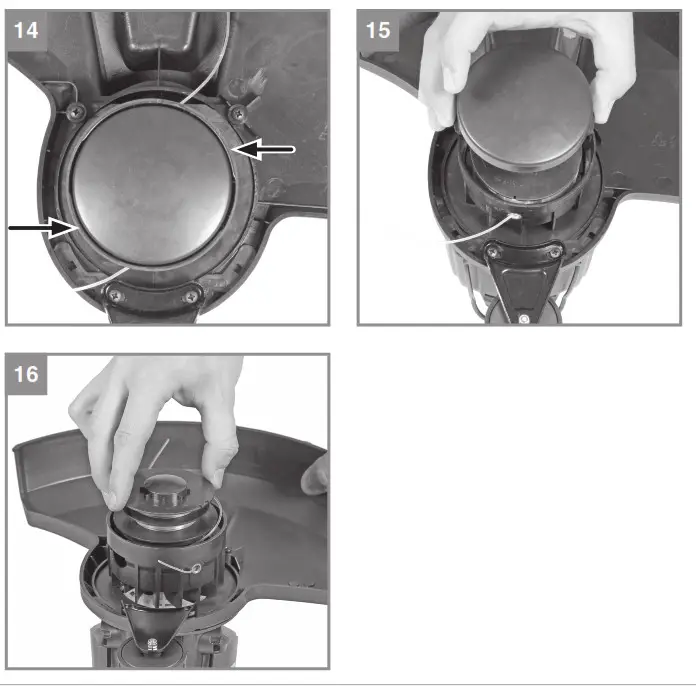 14

15

16