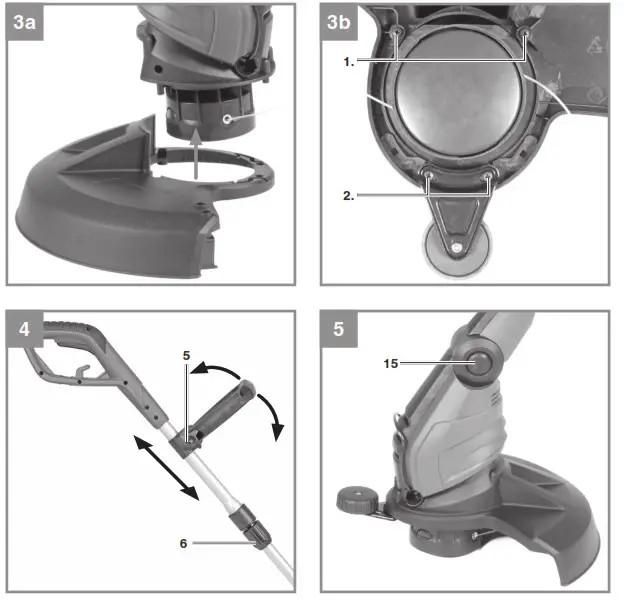 3a

3b

1.

2.

4

5

6

5

15