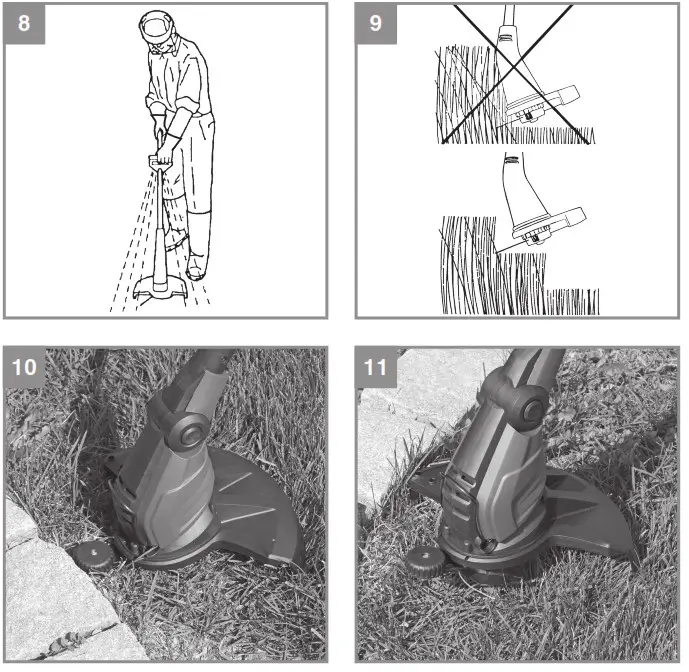 8

9

10

11