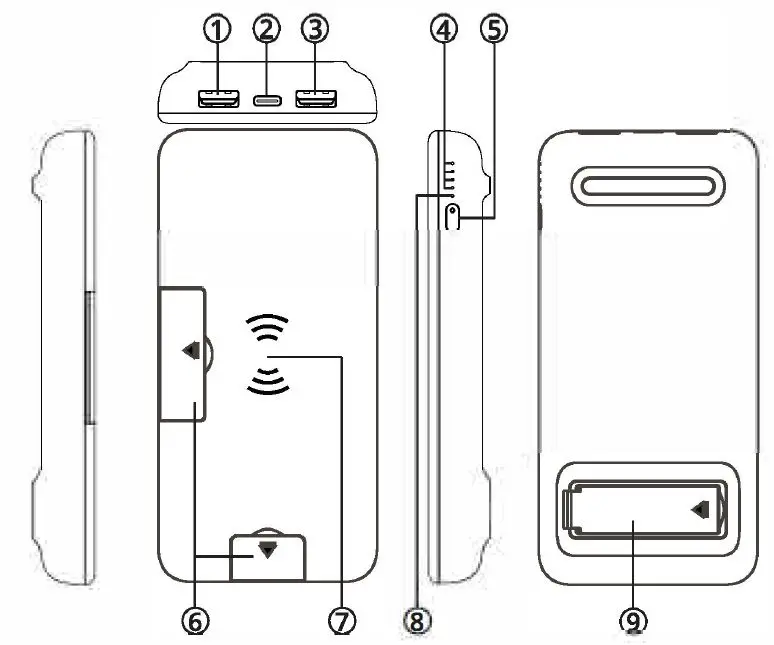 ①
②
③
④
⑤
⑥
⑦
⑧
⑨