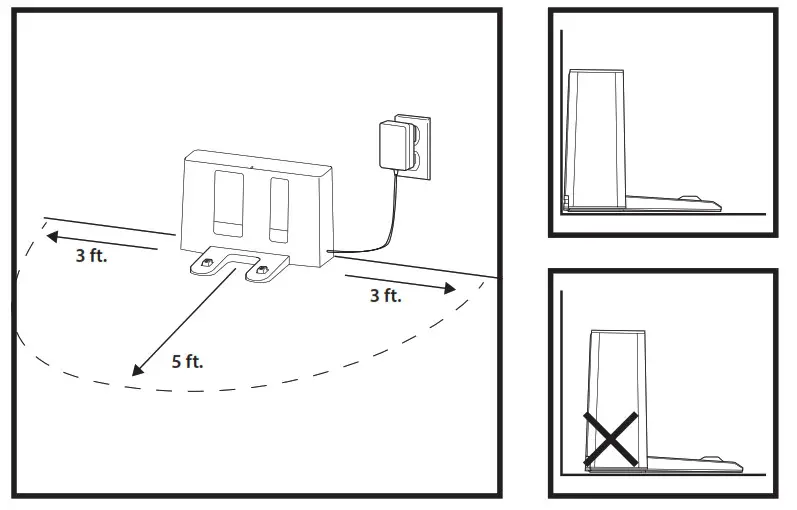 3 ft.
3 ft.
5 ft.