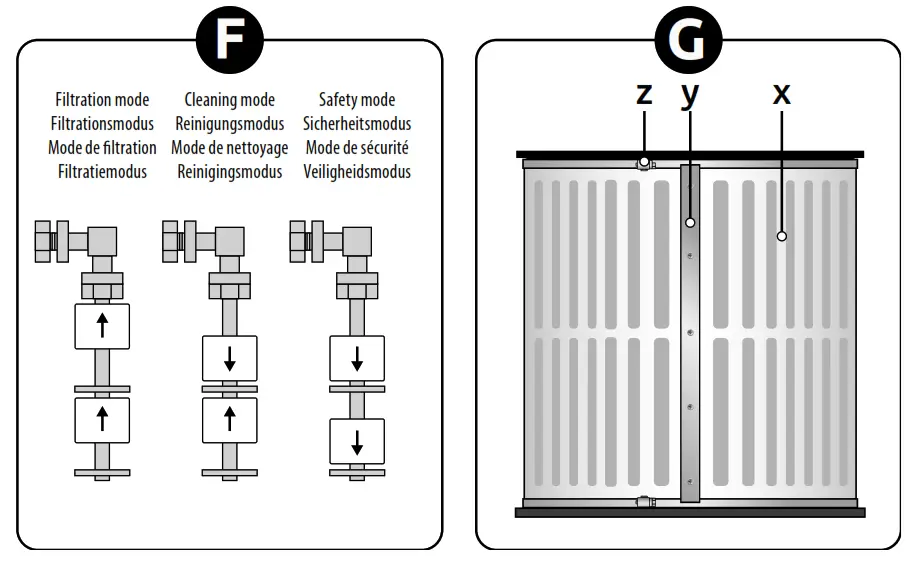 F

Filtration mode
Filtrationsmodus
Mode de filtration
Filtratiemodus

Cleaning mode
Reinigungsmodus
Mode de nettoyage
Reinigingsmodus

Safety mode
Sicherheitsmodus
Mode de sécurité
Veiligheidsmodus

G

z
y
x