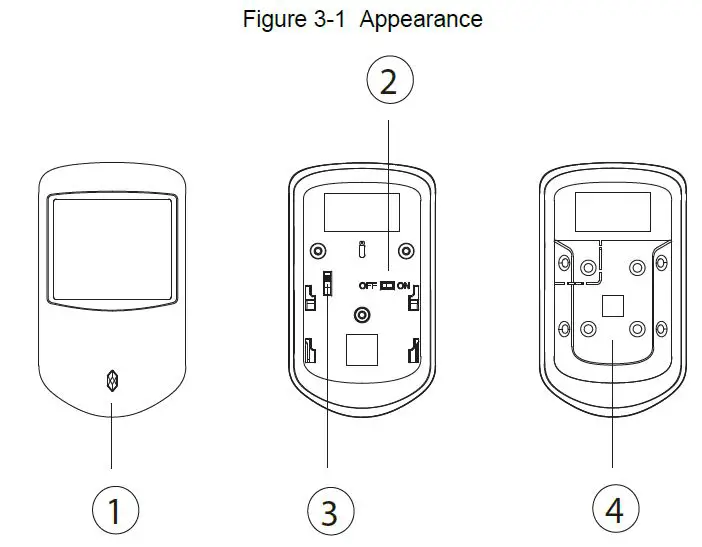 Figure 3-1 Appearance

2

OFF ON

1

3

4