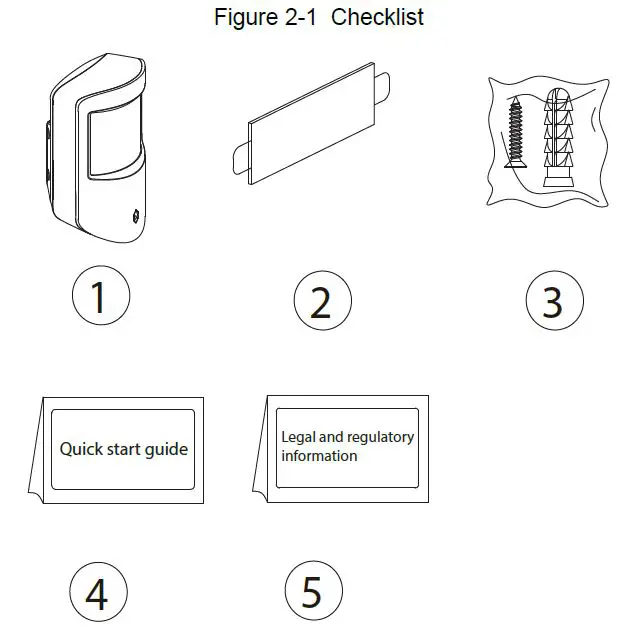 Figure 2-1 Checklist

1

2

3

Quick start guide

Legal and regulatory information

4

5