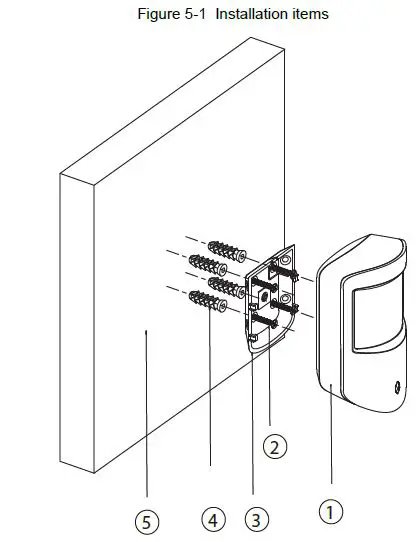 Figure 5-1 Installation items

2

5

4

3

1