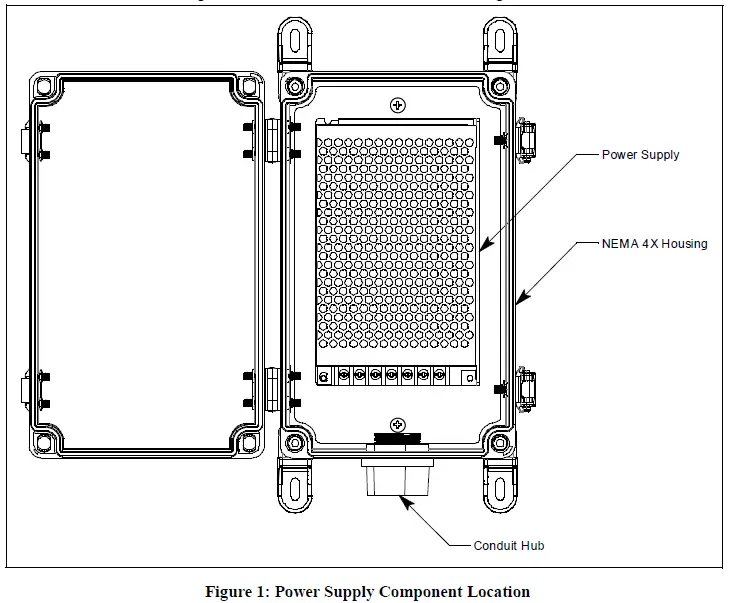 Power Supply

NEMA 4X Housing

Conduit Hub

Figure 1: Power Supply Component Location