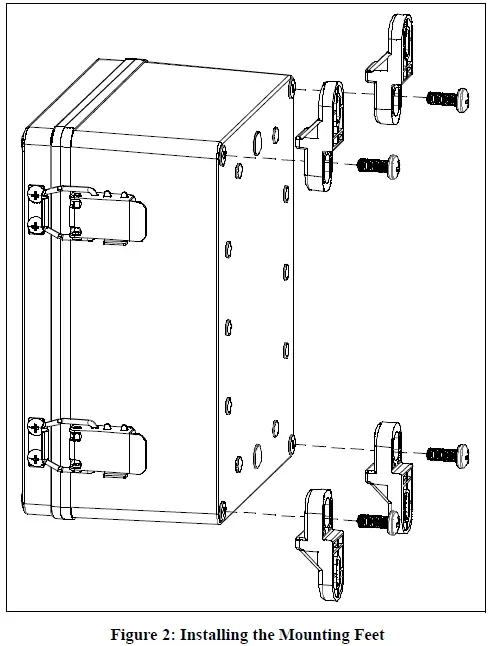 Figure 2: Installing the Mounting Feet