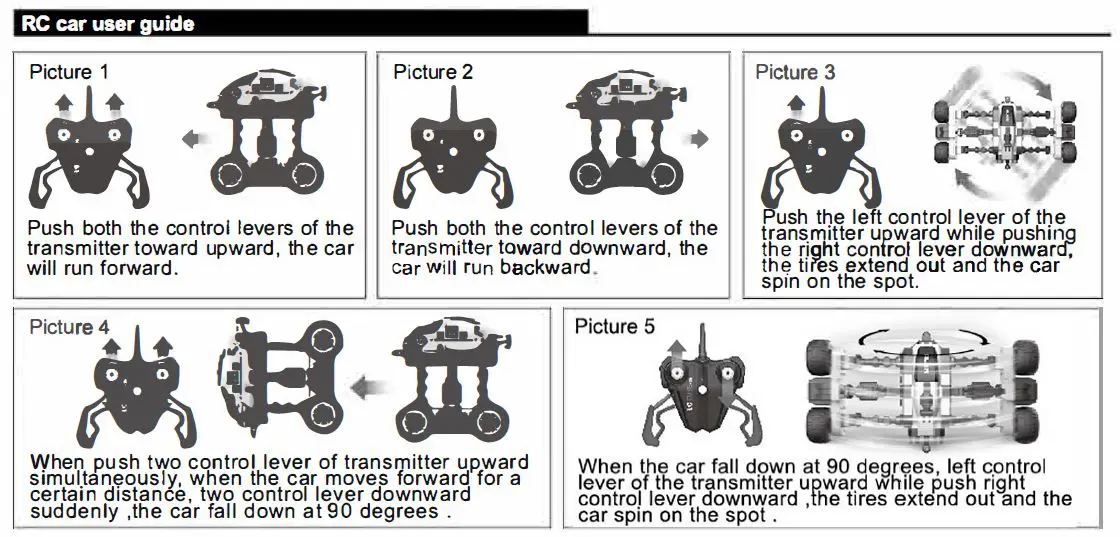 RC car user guide

Picture 1

Push both the control levers of the transmitter toward upward, the car will run forward.

Picture 2

Push both the control levers of the transmitter toward downward, the car will run backward.

Picture 3

Push the left control lever of the transmitter upward while pushing the right control lever downward, the tires extend out and the car spin on the spot.

Picture 4

When push two control lever of transmitter upward simultaneously, when the car moves forward for a certain distance, two control lever downward suddenly ,the car fall down at 90 degrees .

Picture 5

When the car fall down at 90 degrees, left control lever of the transmitter upward while push right control lever downward ,the tires extend out and the car spin on the spot .