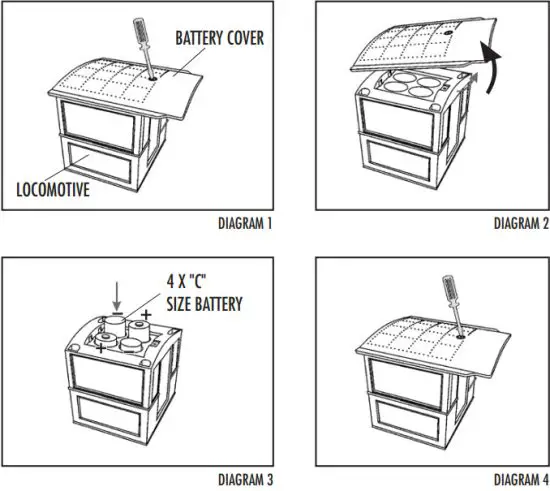 BATTERY COVER

LOCOMOTIVE

DIAGRAM 1

DIAGRAM 2

4 X "C"
SIZE BATTERY

−
+
+

DIAGRAM 3

DIAGRAM 4