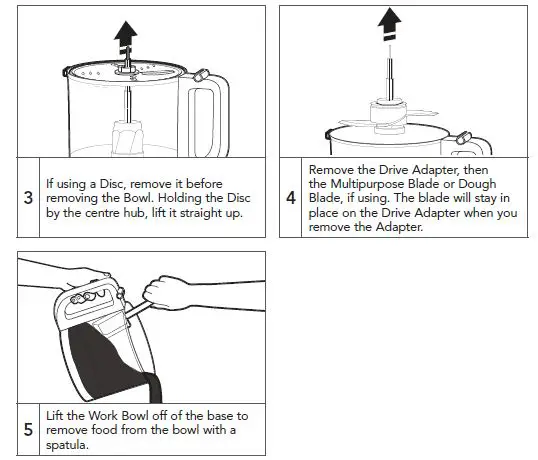 3 If using a Disc, remove it before removing the Bowl. Holding the Disc by the centre hub, lift it straight up.

4 Remove the Drive Adapter, then the Multipurpose Blade or Dough Blade, if using. The blade will stay in place on the Drive Adapter when you remove the Adapter.

5 Lift the Work Bowl off of the base to remove food from the bowl with a spatula.