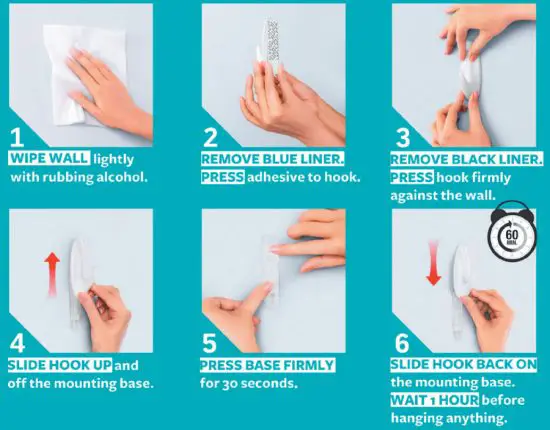 1
WIPE WALL lightly with rubbing alcohol.

2
REMOVE BLUE LINER. PRESS adhesive to hook.

3
REMOVE BLACK LINER. PRESS hook firmly against the wall.

4
SLIDE HOOK UP and off the mounting base.

5
PRESS BASE FIRMLY for 30 seconds.

60 MIN.

6
SLIDE HOOK BACK ON the mounting base. WAIT 1 HOUR before hanging anything.