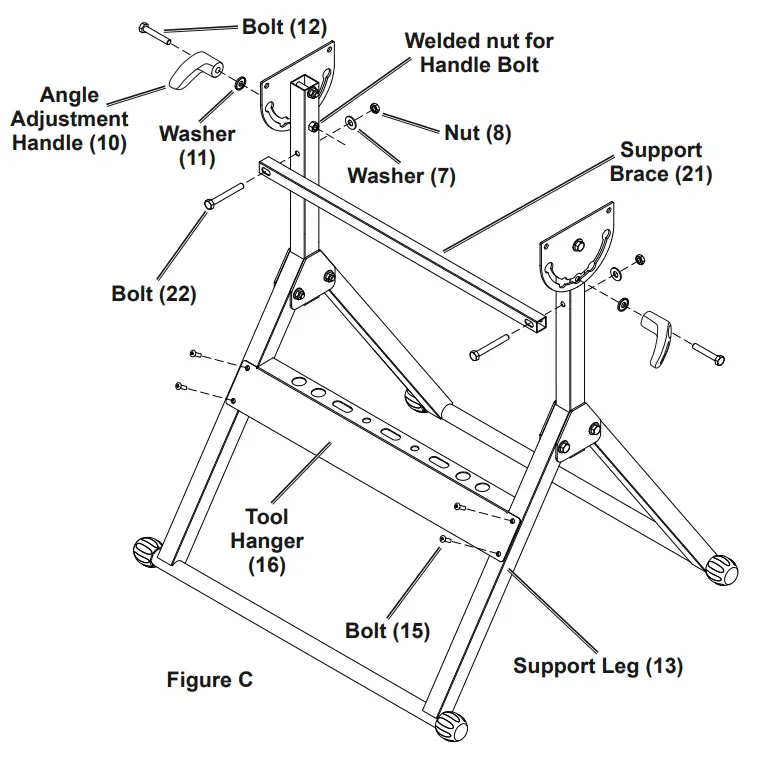 Bolt (12)

Welded nut for Handle Bolt

Angle Adjustment Handle (10)

Washer (11)

Nut (8)

Washer (7)

Support Brace (21)

Bolt (22)

Tool Hanger (16)

Bolt (15)

Support Leg (13)

Figure C