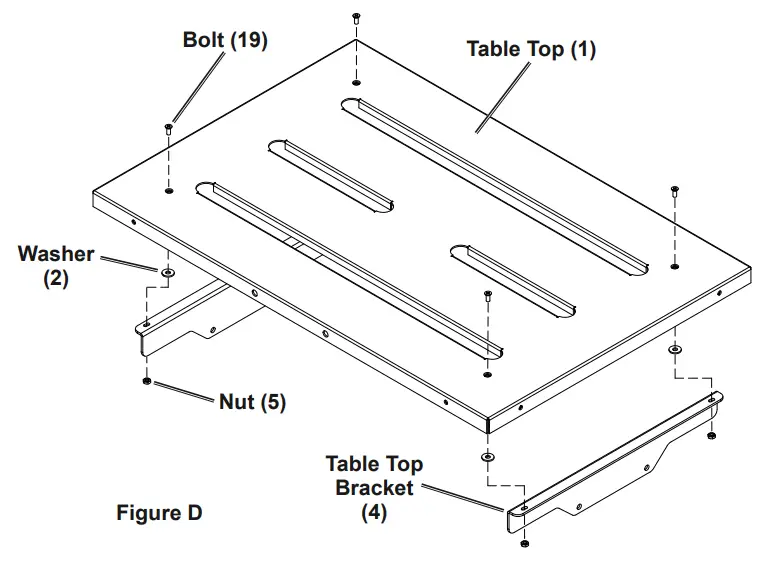 Bolt (19)

Table Top (1)

Washer (2)

Nut (5)

Table Top Bracket (4)

Figure D