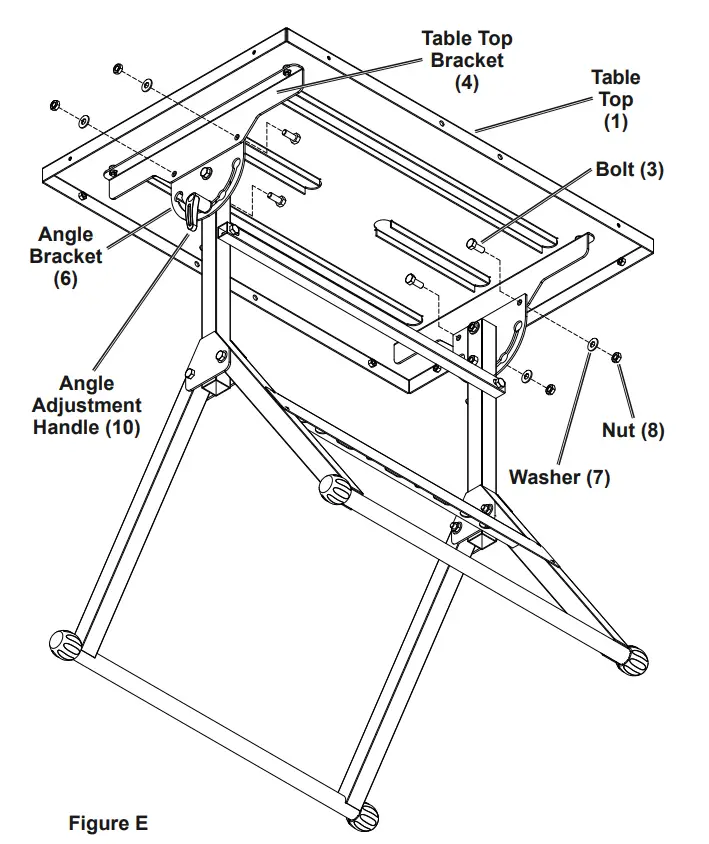 Table Top Bracket (4)

Table Top (1)

Bolt (3)

Angle Bracket (6)

Angle Adjustment Handle (10)

Nut (8)

Washer (7)

Figure E