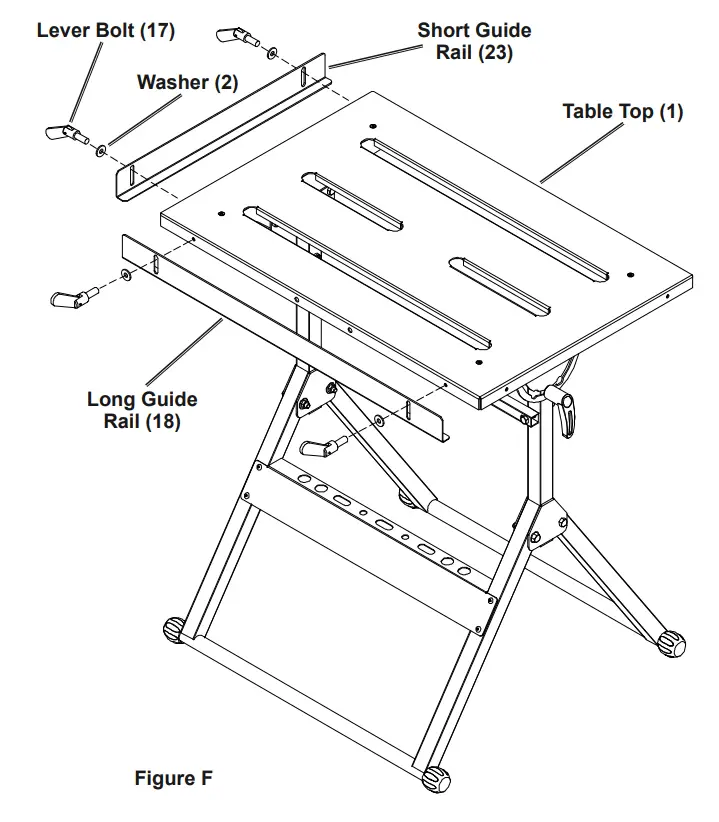 Lever Bolt (17)

Short Guide Rail (23)

Washer (2)

Table Top (1)

Long Guide Rail (18)

Figure F