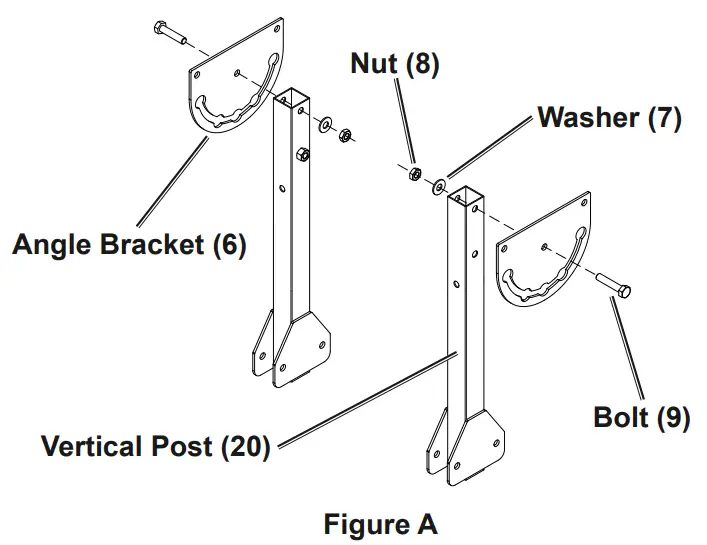 Nut (8)

Washer (7)

Angle Bracket (6)

Bolt (9)

Vertical Post (20)

Figure A