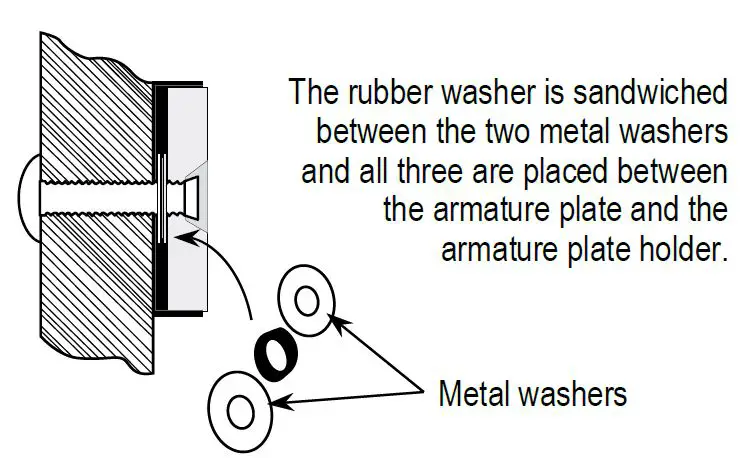 The rubber washer is sandwiched between the two metal washers and all three are placed between the armature plate and the armature plate holder.

Metal washers