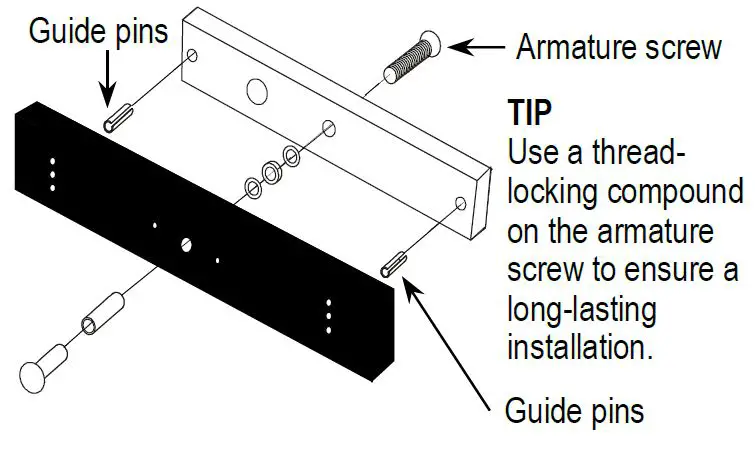 Guide pins

Armature screw

TIP
Use a thread-locking compound on the armature screw to ensure a long-lasting installation.

Guide pins