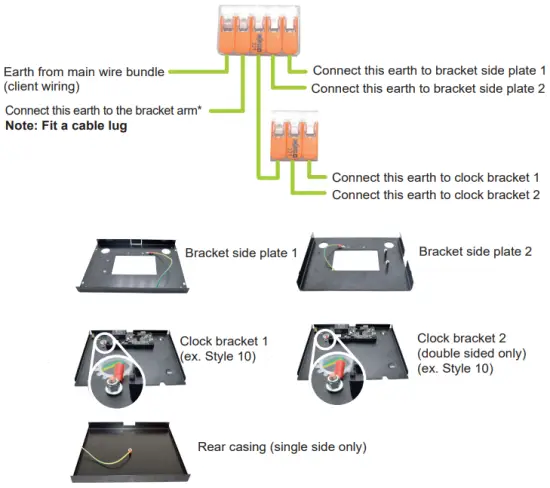 Earth from main wire bundle
(client wiring)

Connect this earth to the bracket arm*
**Note: Fit a cable lug**

Connect this earth to bracket side plate 1
Connect this earth to bracket side plate 2

Connect this earth to clock bracket 1
Connect this earth to clock bracket 2

Bracket side plate 1

Bracket side plate 2

Clock bracket 1
(ex. Style 10)

Clock bracket 2
(double sided only)
(ex. Style 10)

Rear casing (single side only)