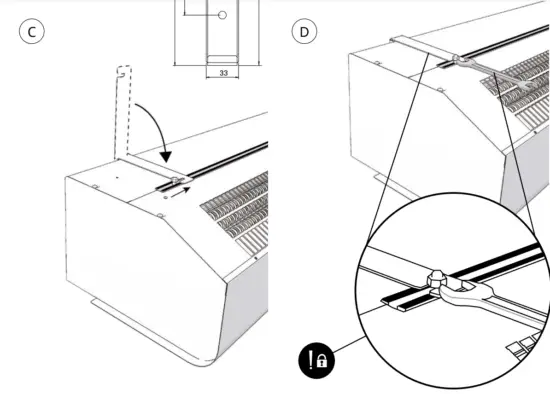 C

33

D

!