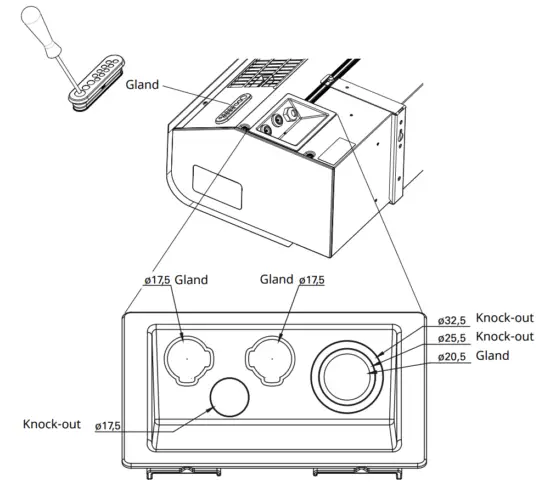 Gland

ø17,5 Gland

Gland ø17,5

ø32,5 Knock-out

ø25,5 Knock-out

ø20,5 Gland

Knock-out ø17,5