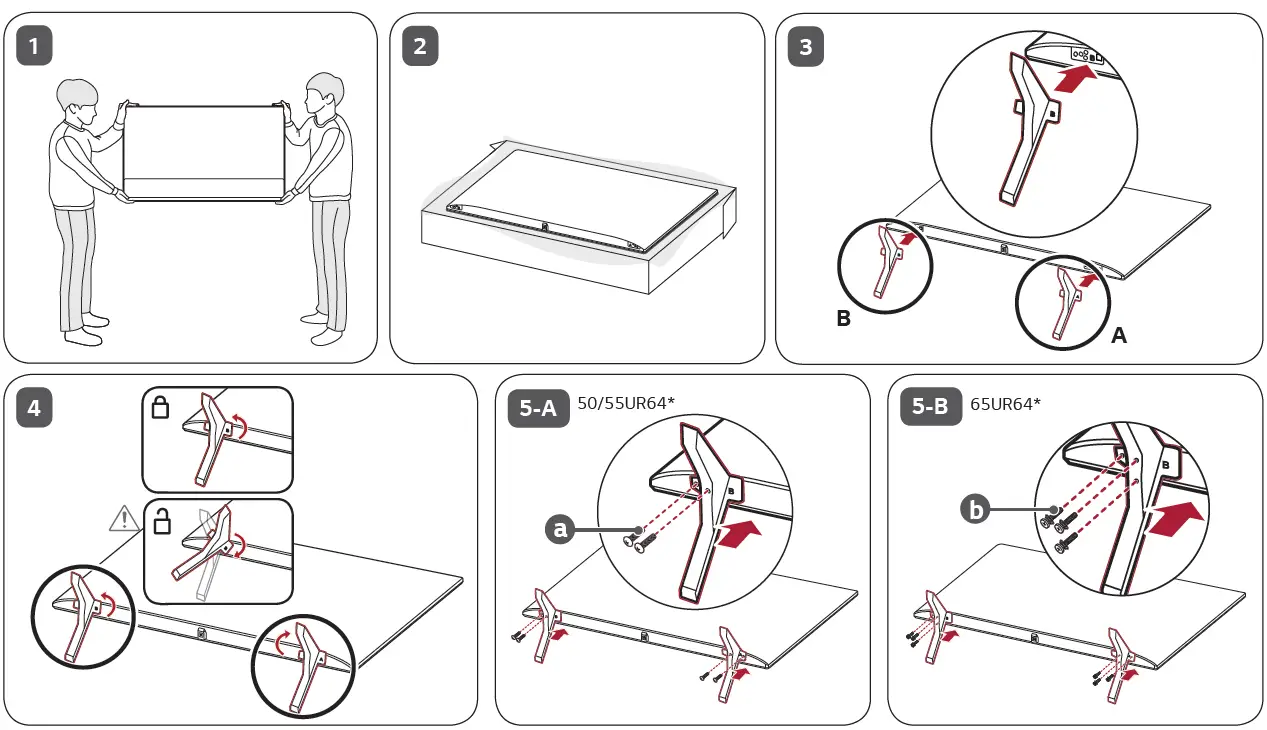 1

2

3

B

A

4

5-A 50/55UR64*

a

B

5-B 65UR64*

b

B