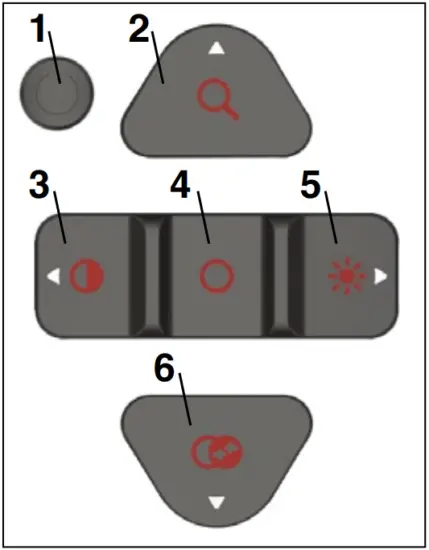 1
2
3
4
5
6