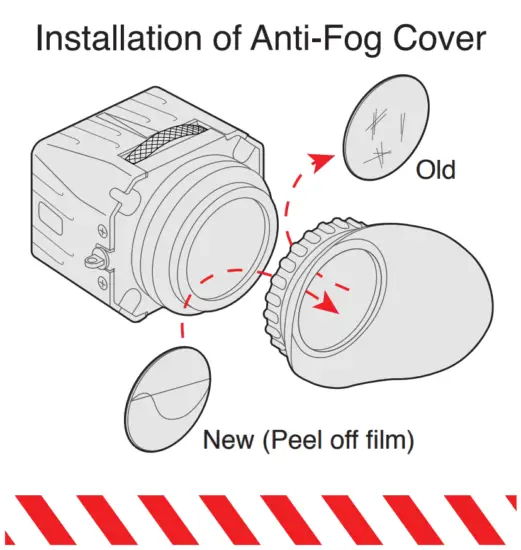 Installation of Anti-Fog Cover

Old

New (Peel off film)