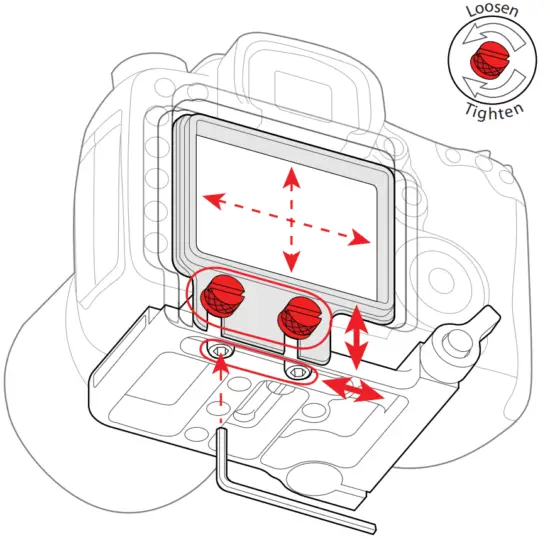 Loosen
Tighten