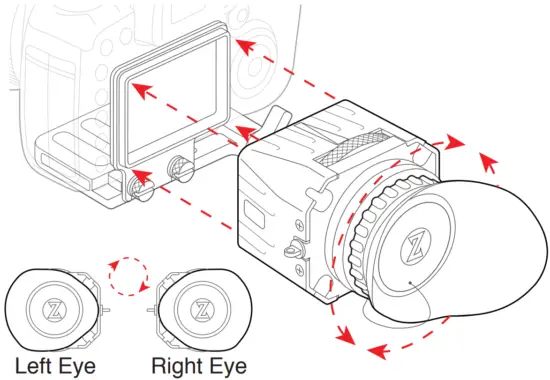 Z

Z

Z

Left Eye

Right Eye