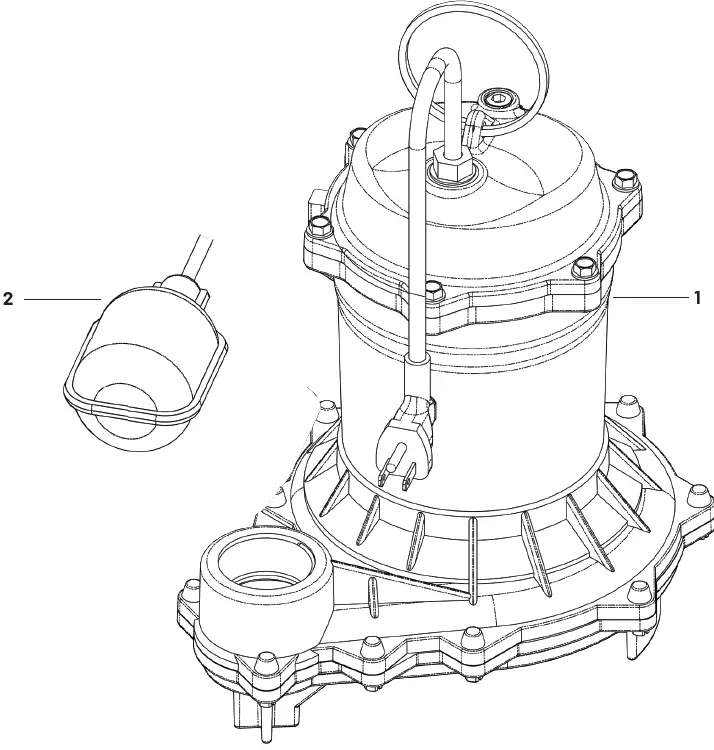 2

1