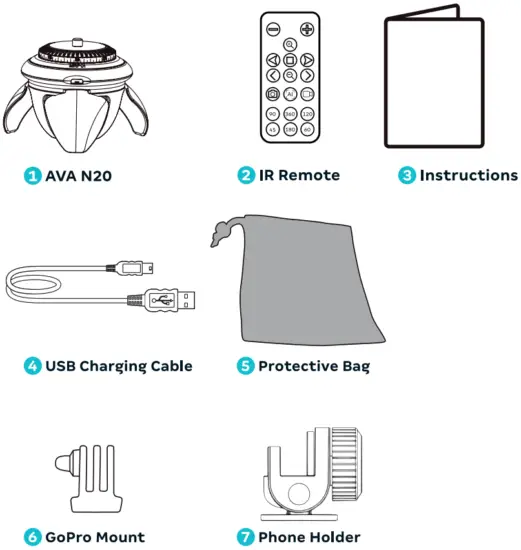 AI

90 360 120

45 180 60

1 AVA N20

2 IR Remote

3 Instructions

4 USB Charging Cable

5 Protective Bag

6 GoPro Mount

7 Phone Holder