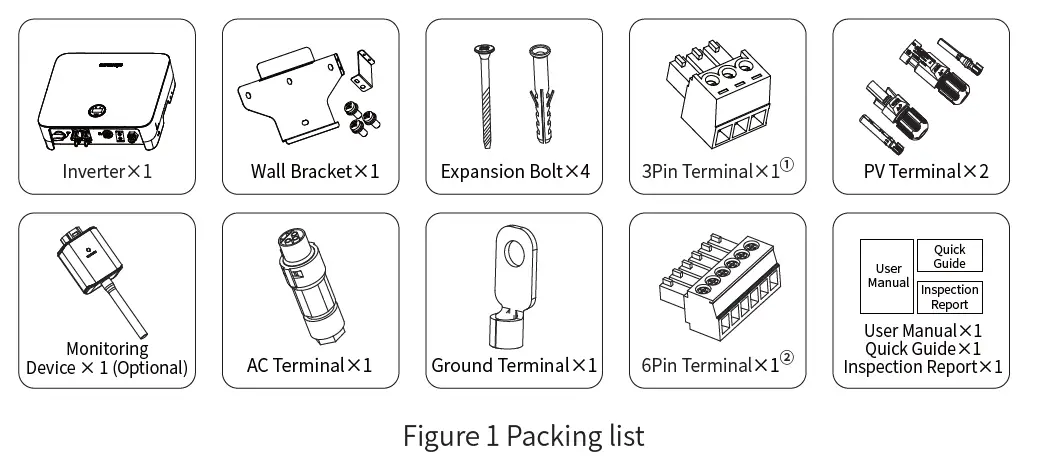 Inverter×1

Wall Bracket×1

Expansion Bolt×4

3Pin Terminal×1①

PV Terminal×2

Monitoring Device × 1 (Optional)

AC Terminal×1

Ground Terminal×1

6Pin Terminal×1②

User Manual

Quick Guide

Inspection Report

User Manual×1
Quick Guide×1
Inspection Report×1

Figure 1 Packing list