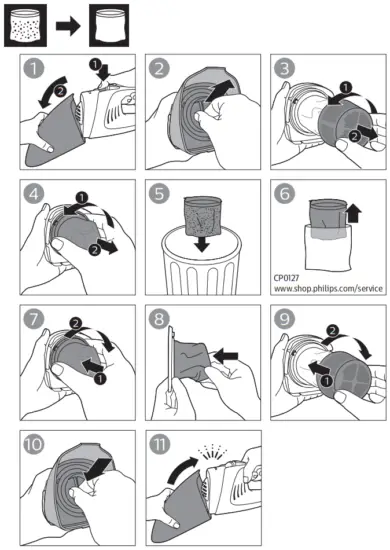 1
1
2

2

3
1
2

4
1
2

5

6
CP0127
www.shop.philips.com/service

7
2
1

8

9
2
1

10

11